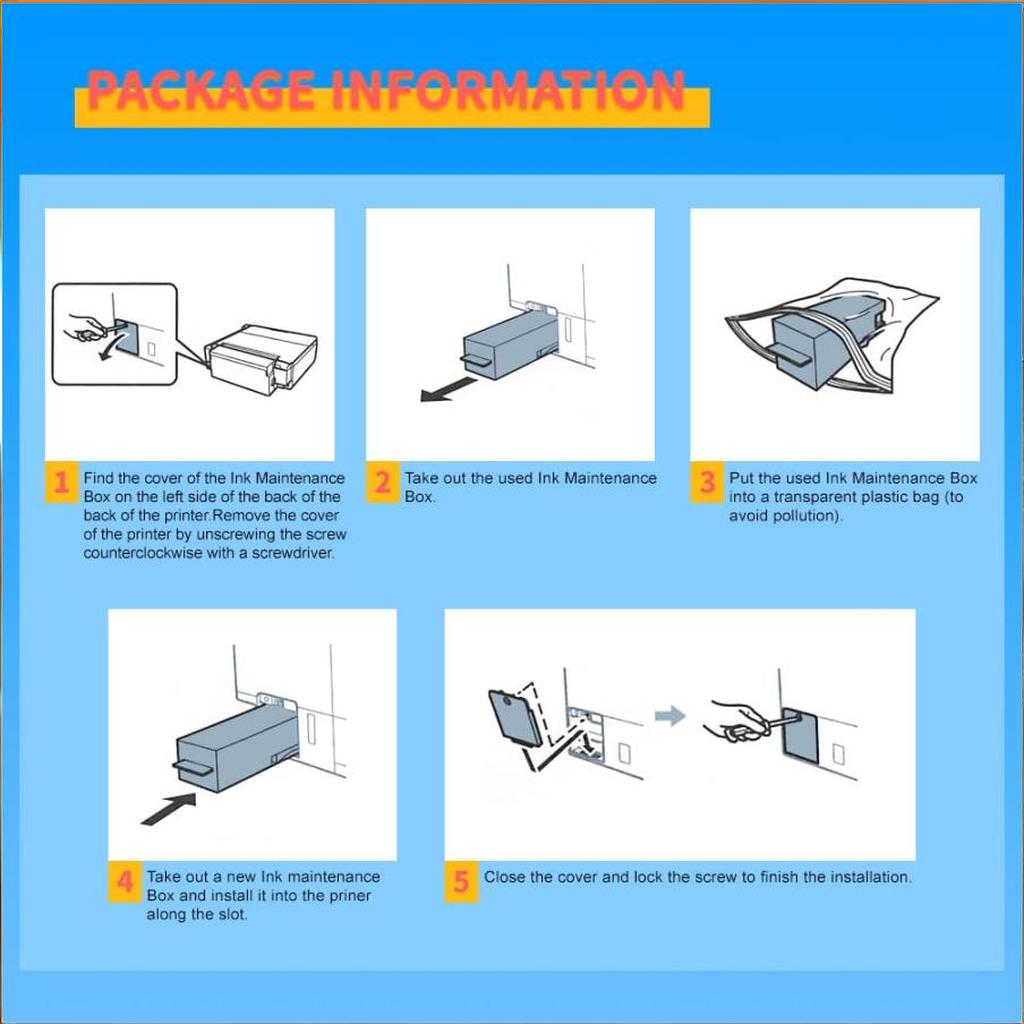 PACKAGE INFORMATION

1 Find the cover of the Ink Maintenance Box on the left side of the back of the back of the printer.Remove the cover of the printer by unscrewing the screw counterclockwise with a screwdriver.

2 Take out the used Ink Maintenance Box.

3 Put the used Ink Maintenance Box into a transparent plastic bag (to avoid pollution).

4 Take out a new Ink maintenance Box and install it into the priner along the slot.

5 Close the cover and lock the screw to finish the installation.