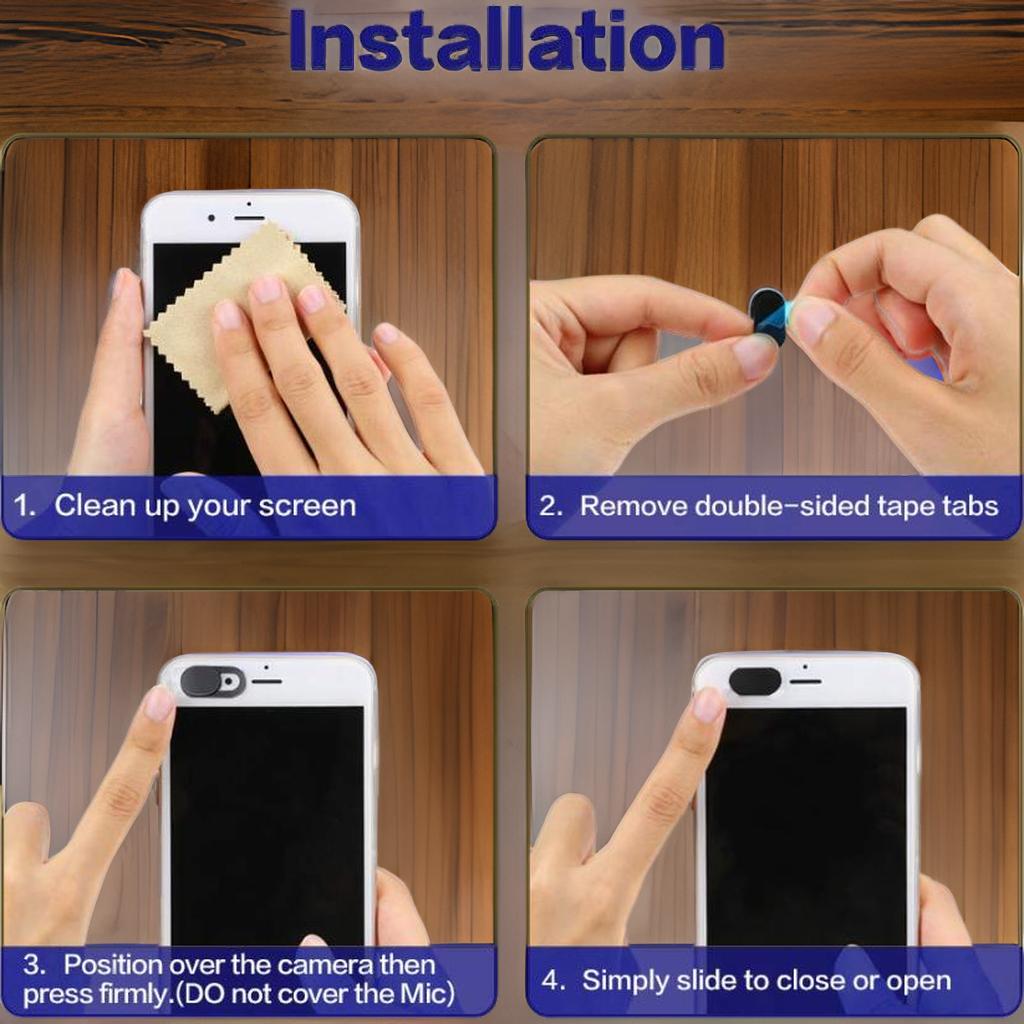 Installation

1. Clean up your screen

2. Remove double-sided tape tabs

3. Position over the camera then press firmly.(DO not cover the Mic)

4. Simply slide to close or open